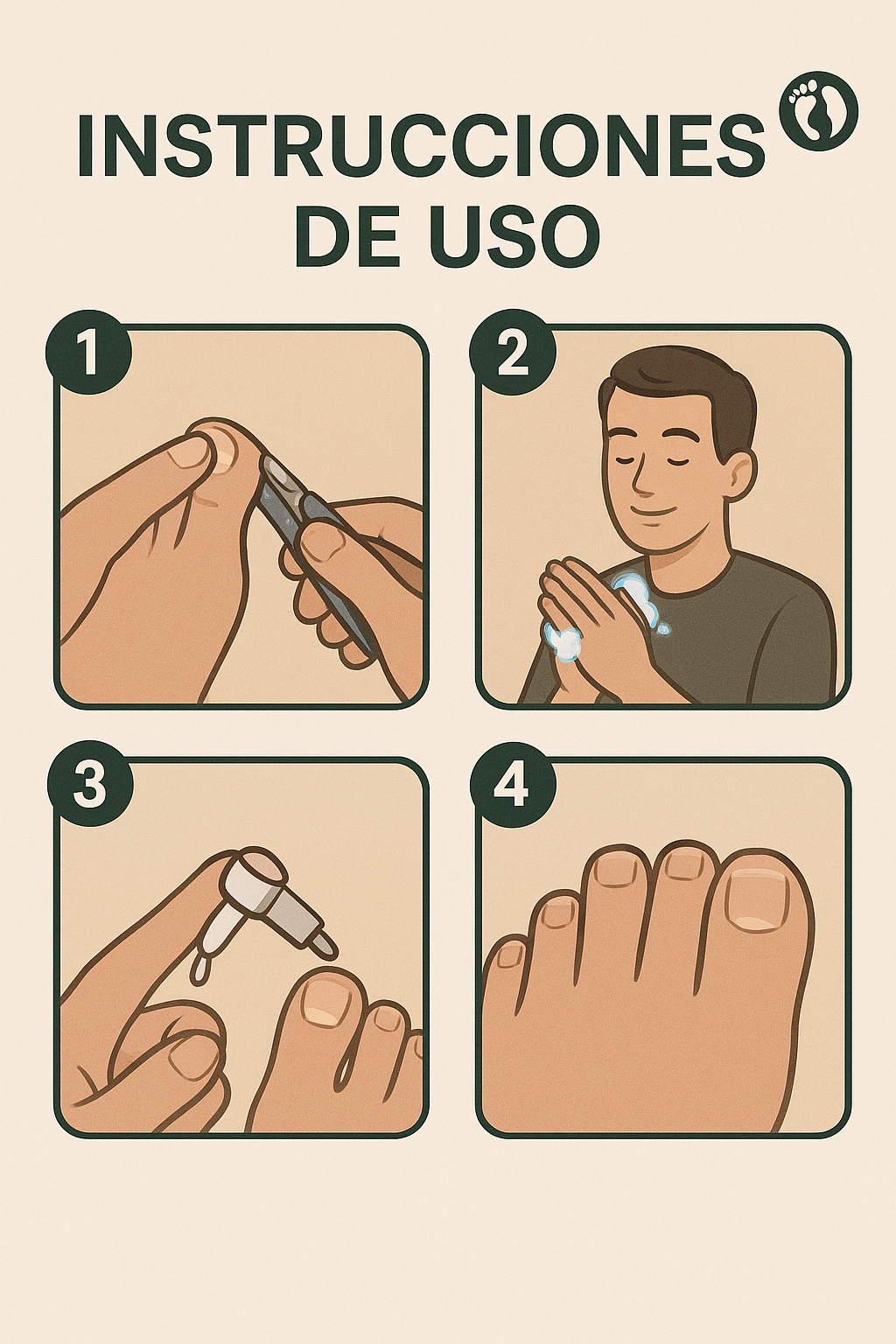 INSTRUCCIONES DE USO

1

2

3

4